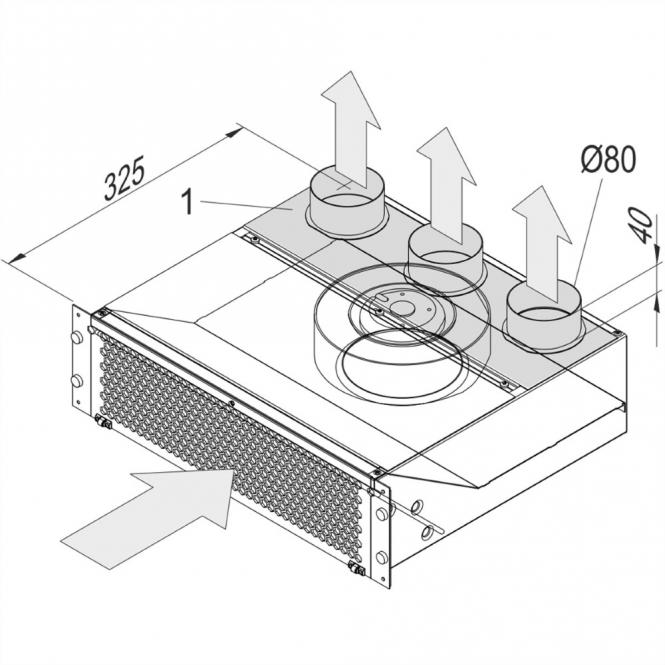 325
1
Ø80
40