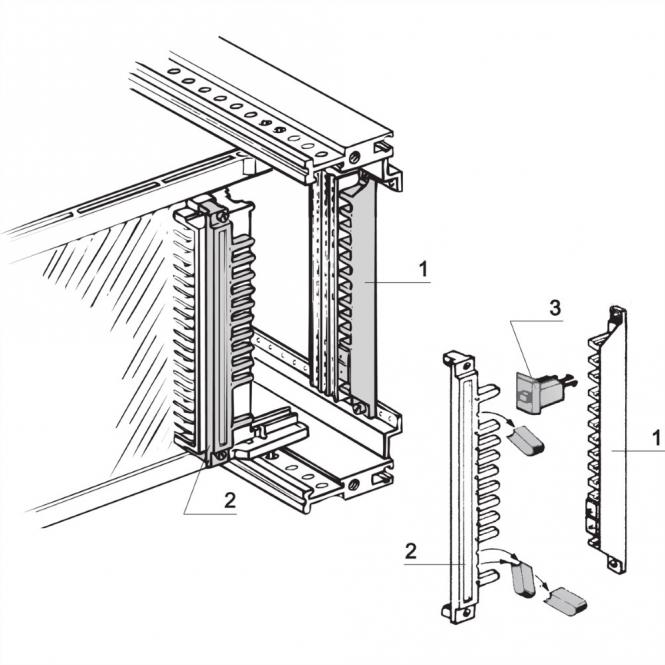 1
3
1
2
2