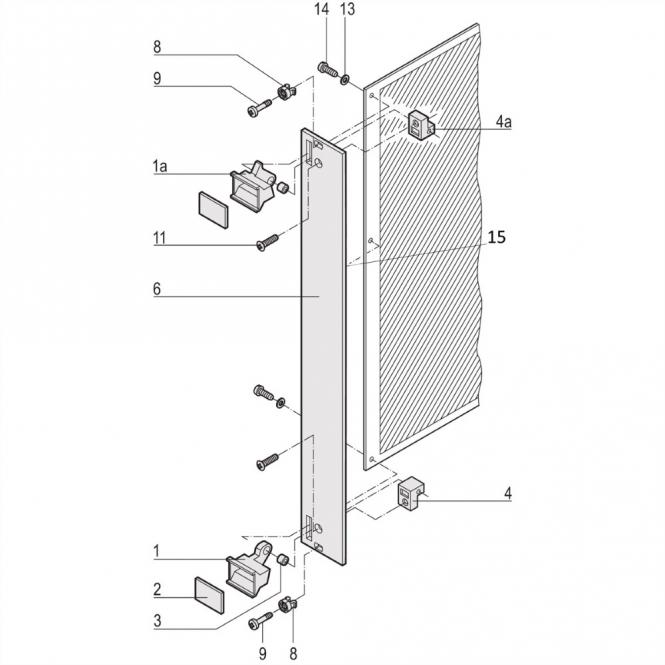 14
13
8
9
4a
1a
11
15
6
4
1
2
3
9
8