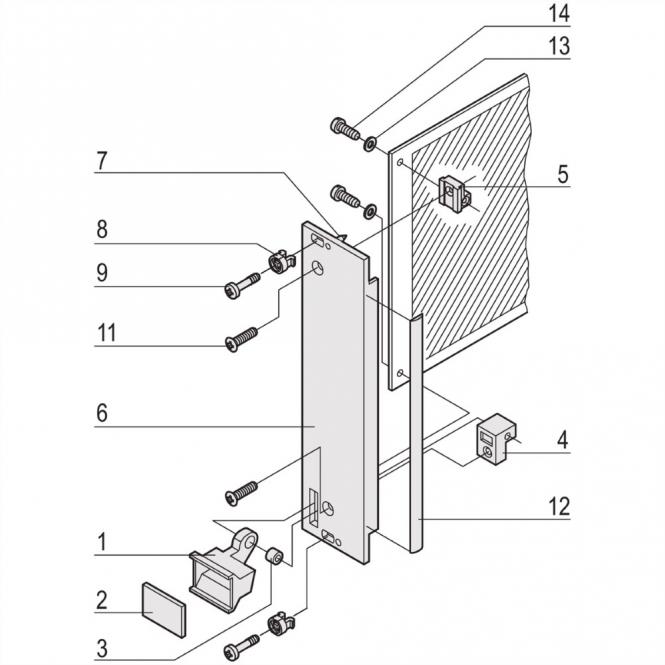 14
13
7
5
8
9
11
6
4
12
1
2
3