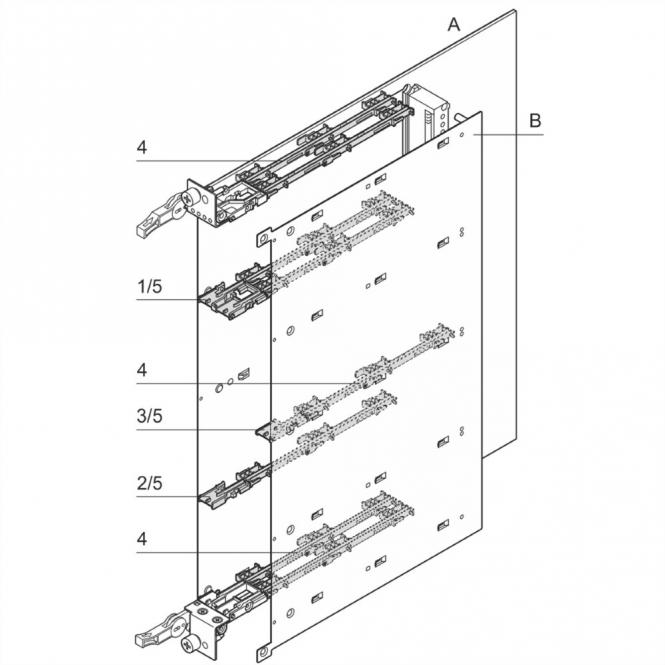 A

B

4

1/5

4

3/5

2/5

4