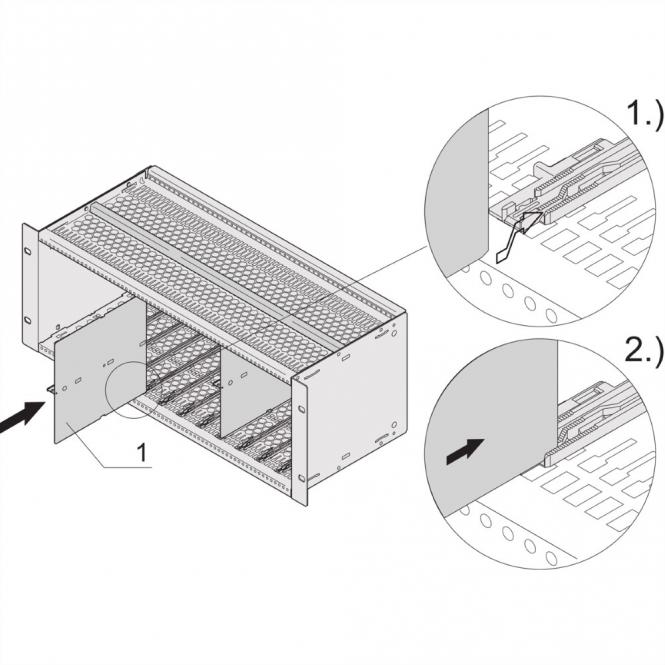 1.)

2.)

1