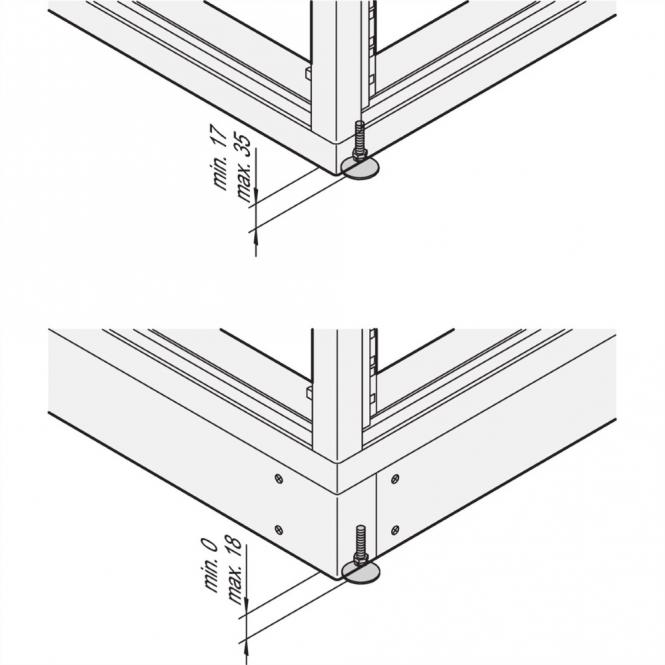 min. 17
max. 35

min. 0
max. 18