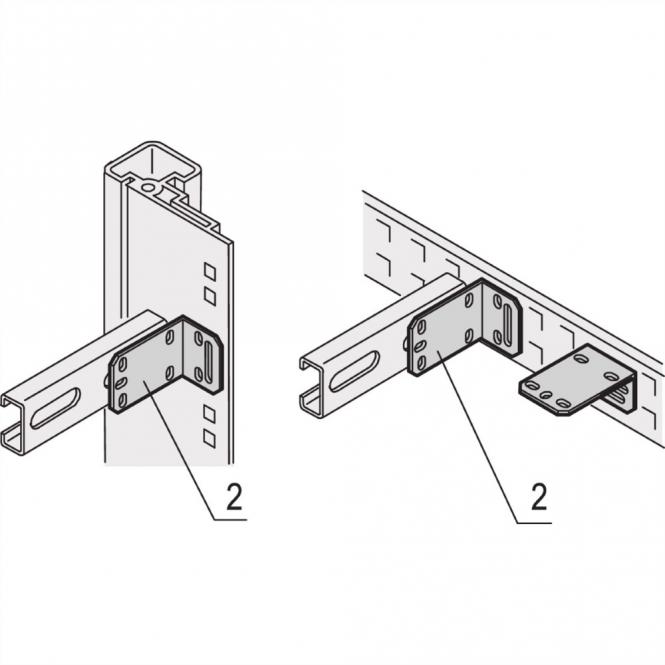 2

2