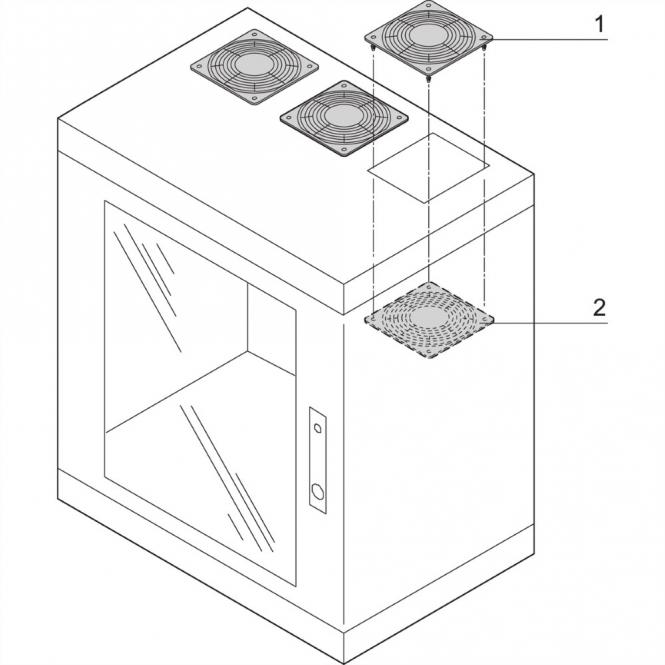 1
2