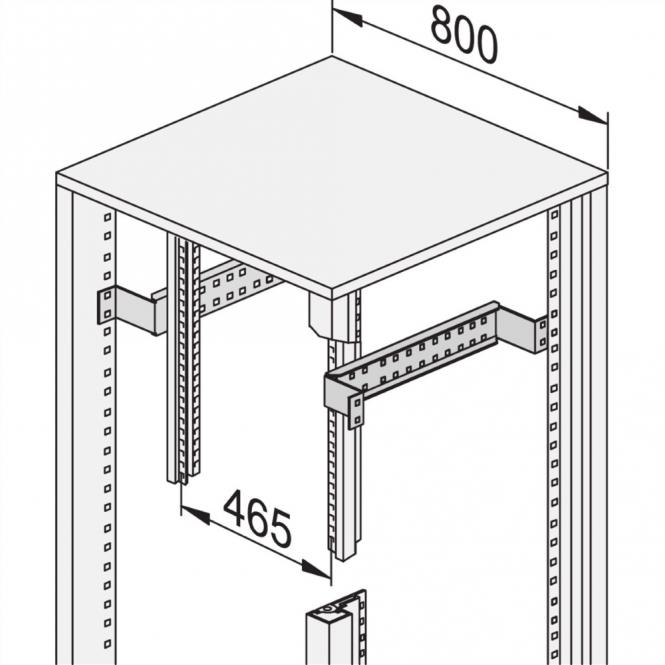 800

465