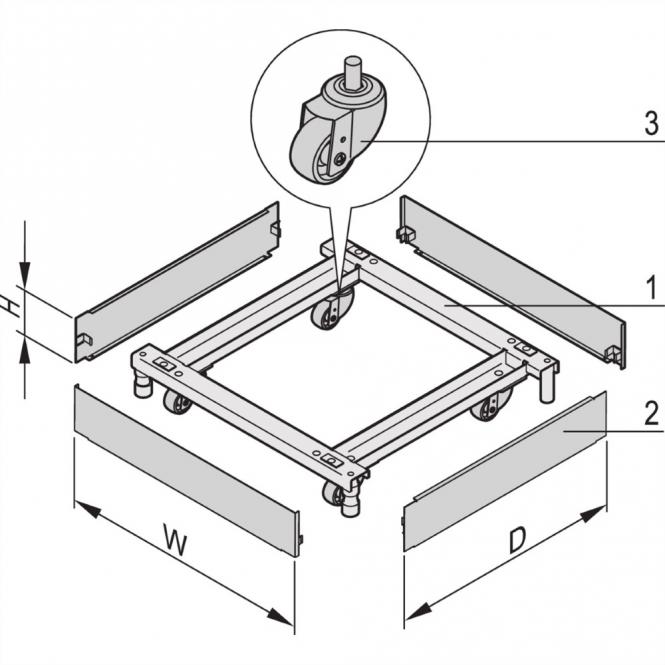 3
H
1
2
W
D