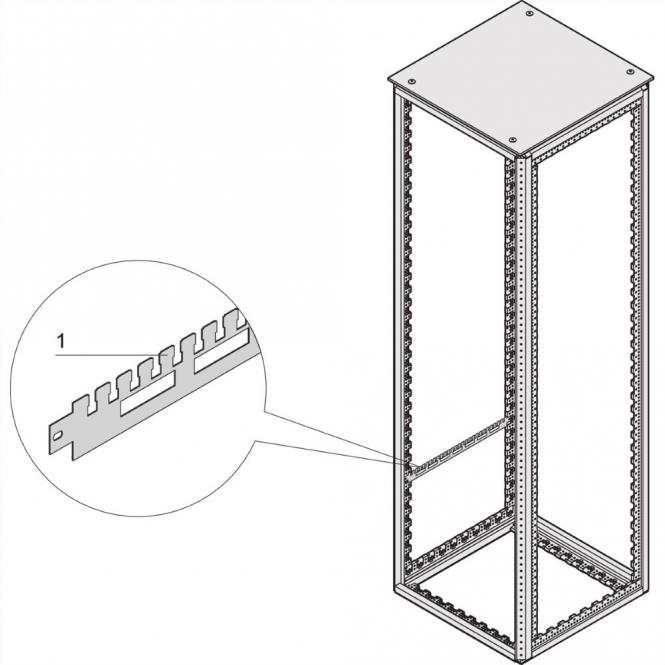 1