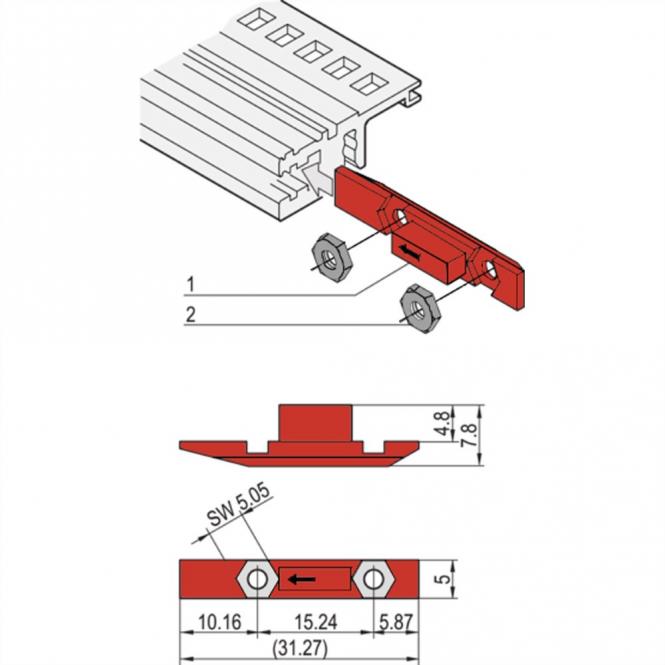 1
2
4.8
7.8
SW 5.05
5
10.16
15.24
5.87
(31.27)