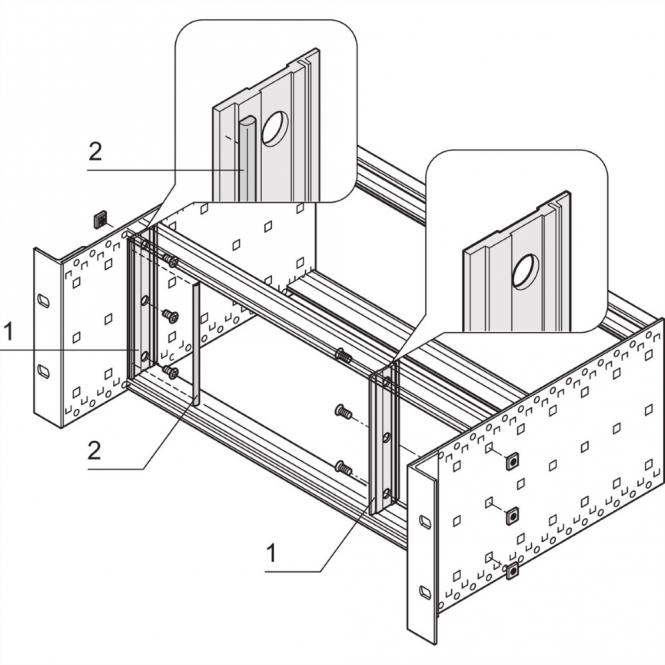 2
1
2
1