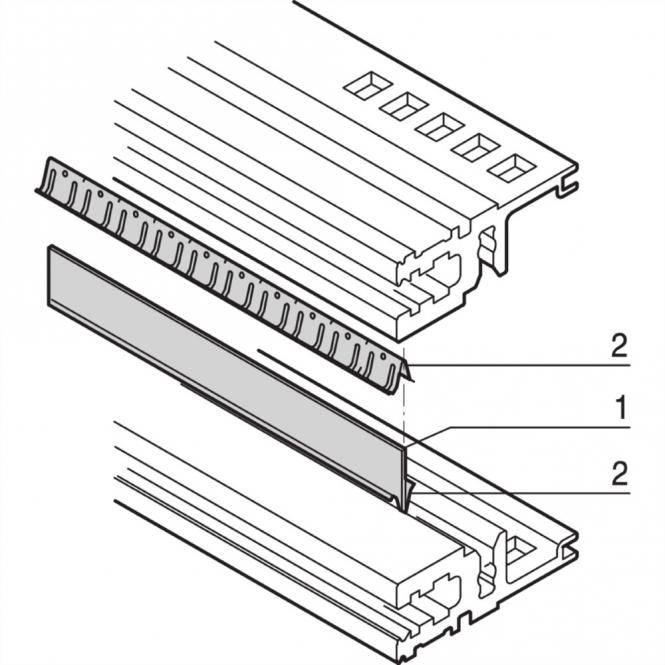 2
1
2