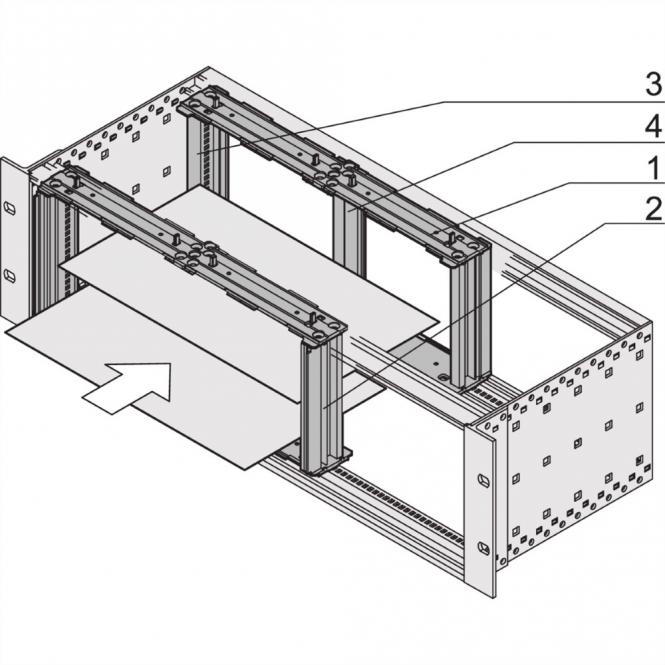 3
4
1
2