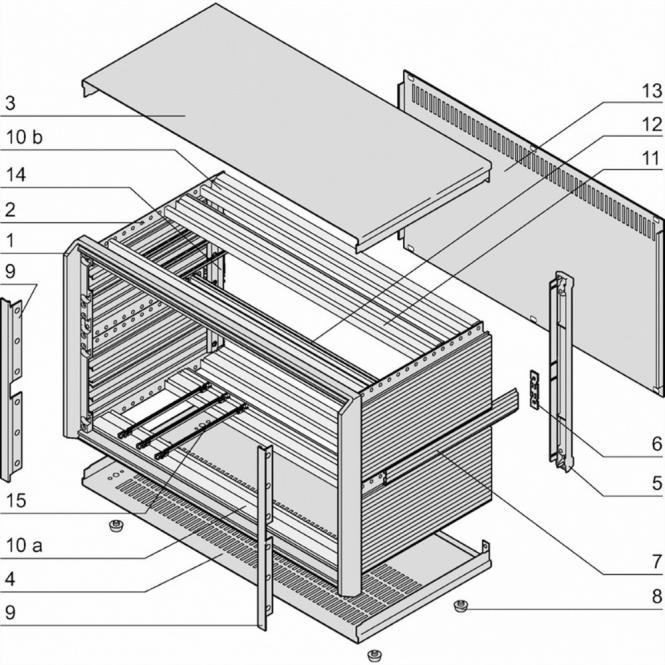 3
10 b
14
2
1
9
15
10 a
4
9
13
12
11
6
5
7
8