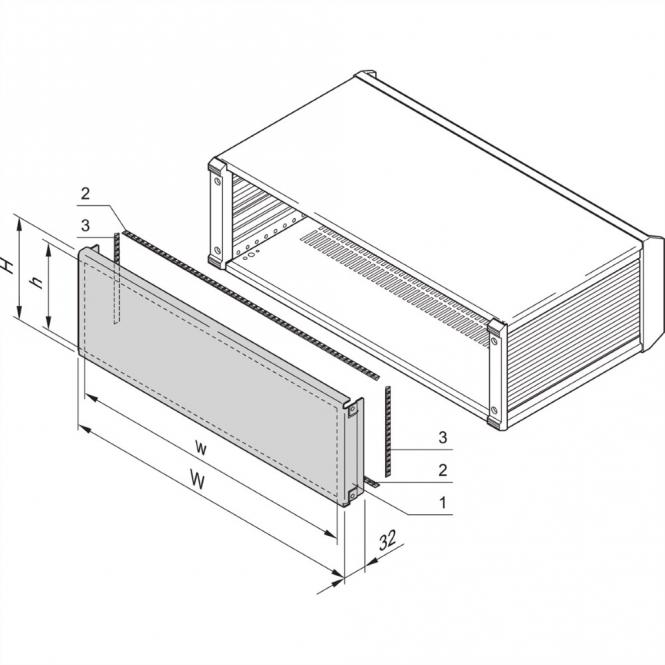 2
3
H
h
w
W
3
2
1
32