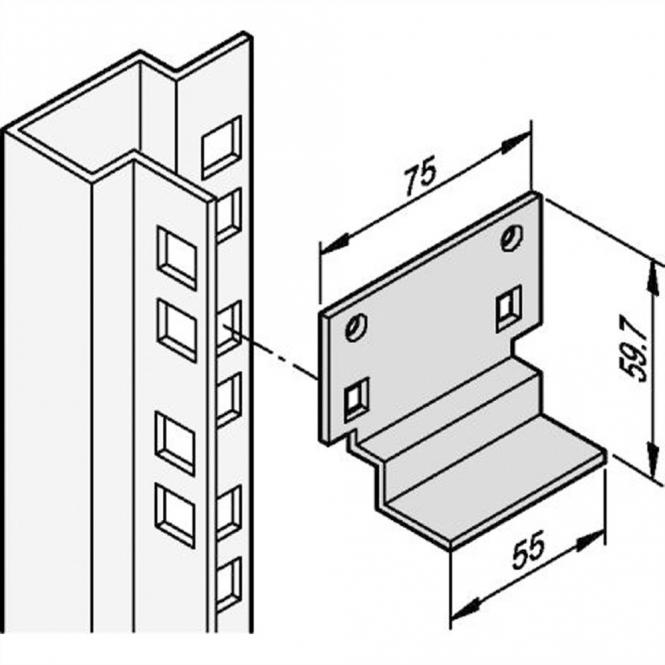 75
59.7
55