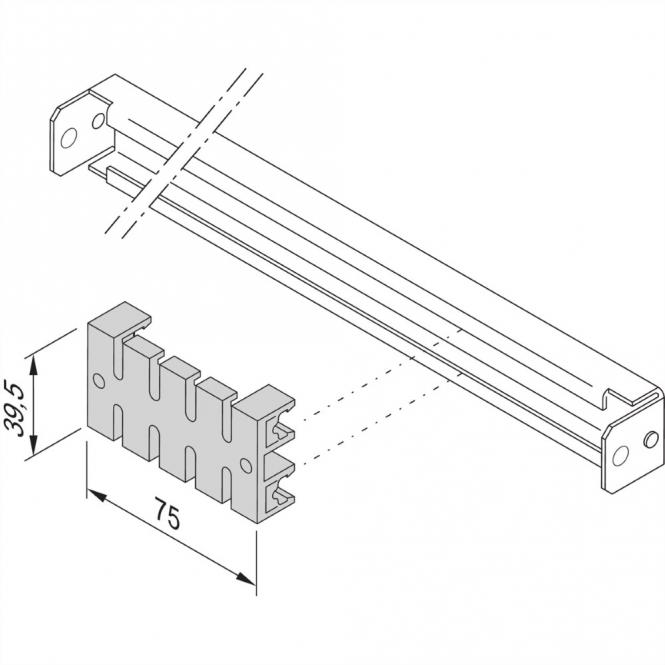 39,5

75